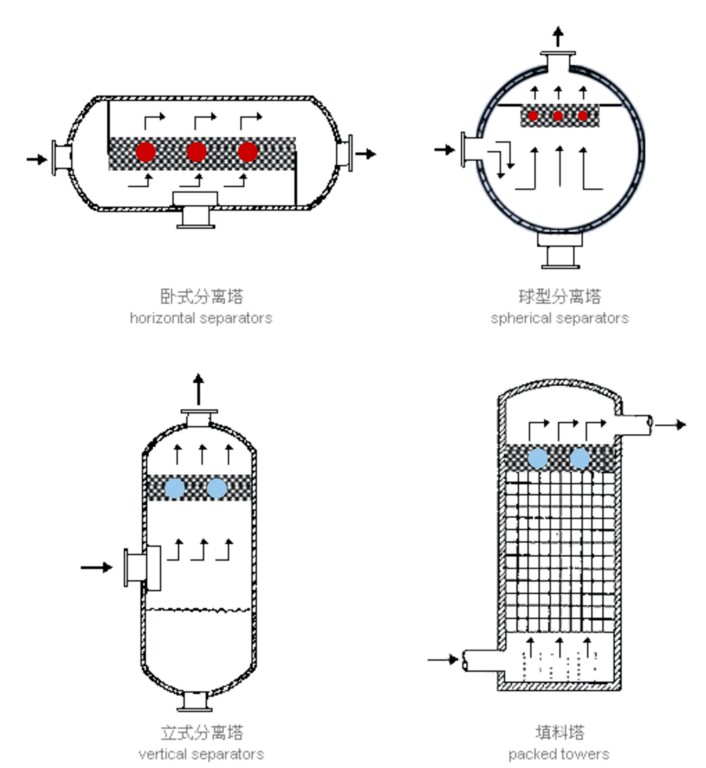 卧式分离塔
horizontal separators

球型分离塔
spherical separators

立式分离塔
vertical separators

填料塔
packed towers